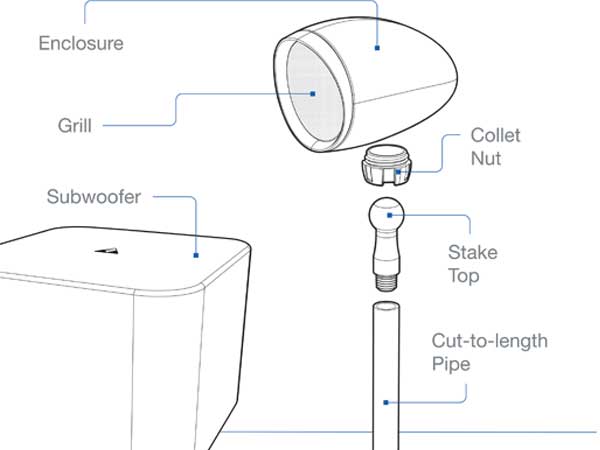 Enclosure

Grill

Collet Nut

Subwoofer

Stake Top

Cut-to-length Pipe